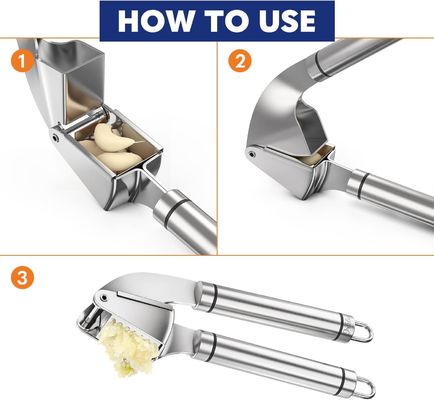 HOW TO USE

1

2

3